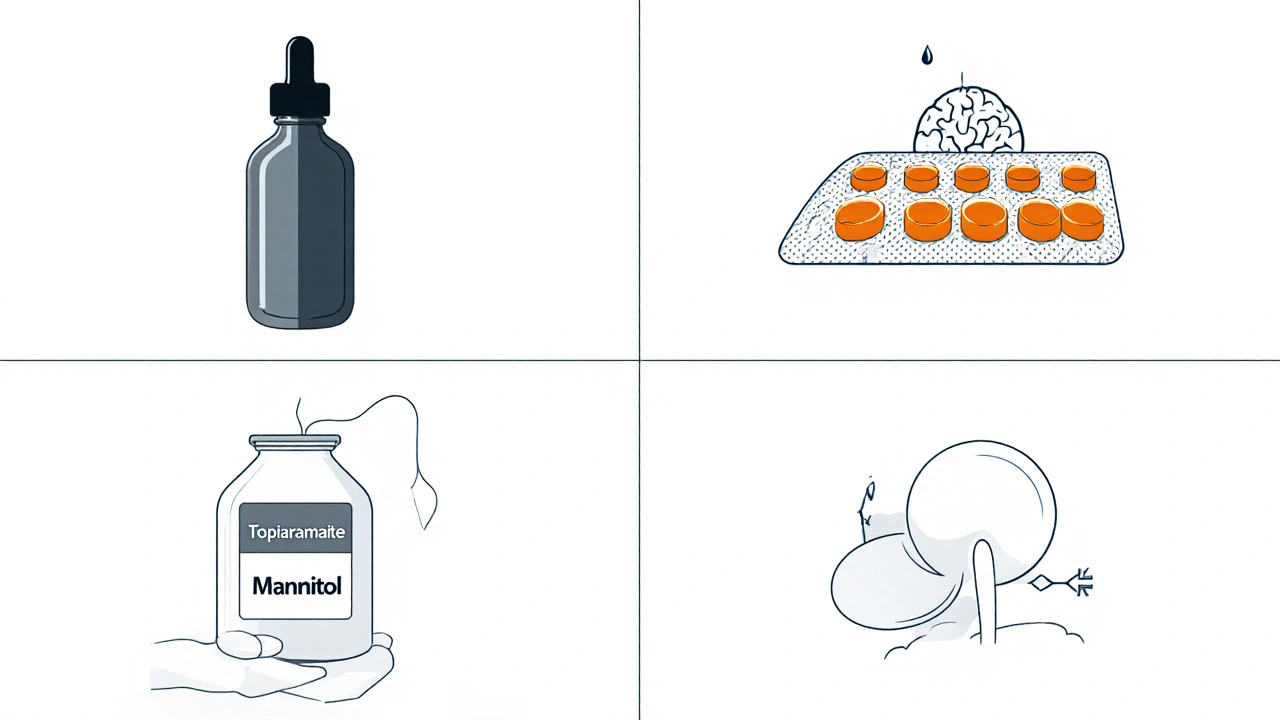 Topiaramaite

Mannitol